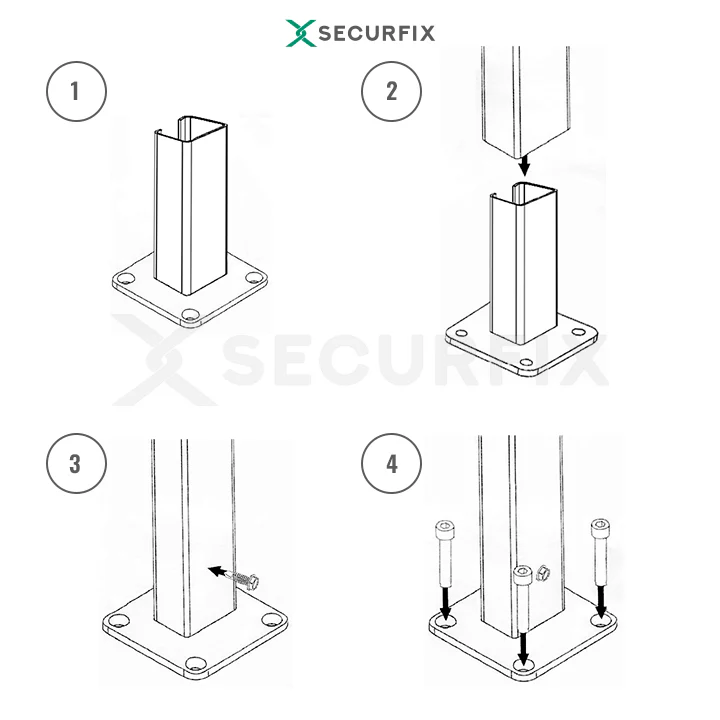 SECURFIX

1

2

SECURFIX

3

4